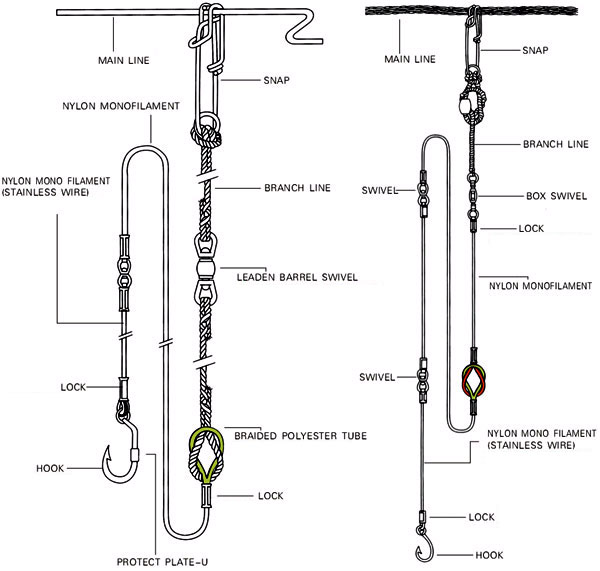 MAIN LINE
SNAP
NYLON MONOFILAMENT
NYLON MONO FILAMENT (STAINLESS WIRE)
BRANCH LINE
LEADEN BARREL SWIVEL
LOCK
BRAIDED POLYESTER TUBE
HOOK
LOCK
PROTECT PLATE-U

MAIN LINE
SNAP
BRANCH LINE
SWIVEL
BOX SWIVEL
LOCK
NYLON MONOFILAMENT
SWIVEL
NYLON MONO FILAMENT (STAINLESS WIRE)
LOCK
HOOK